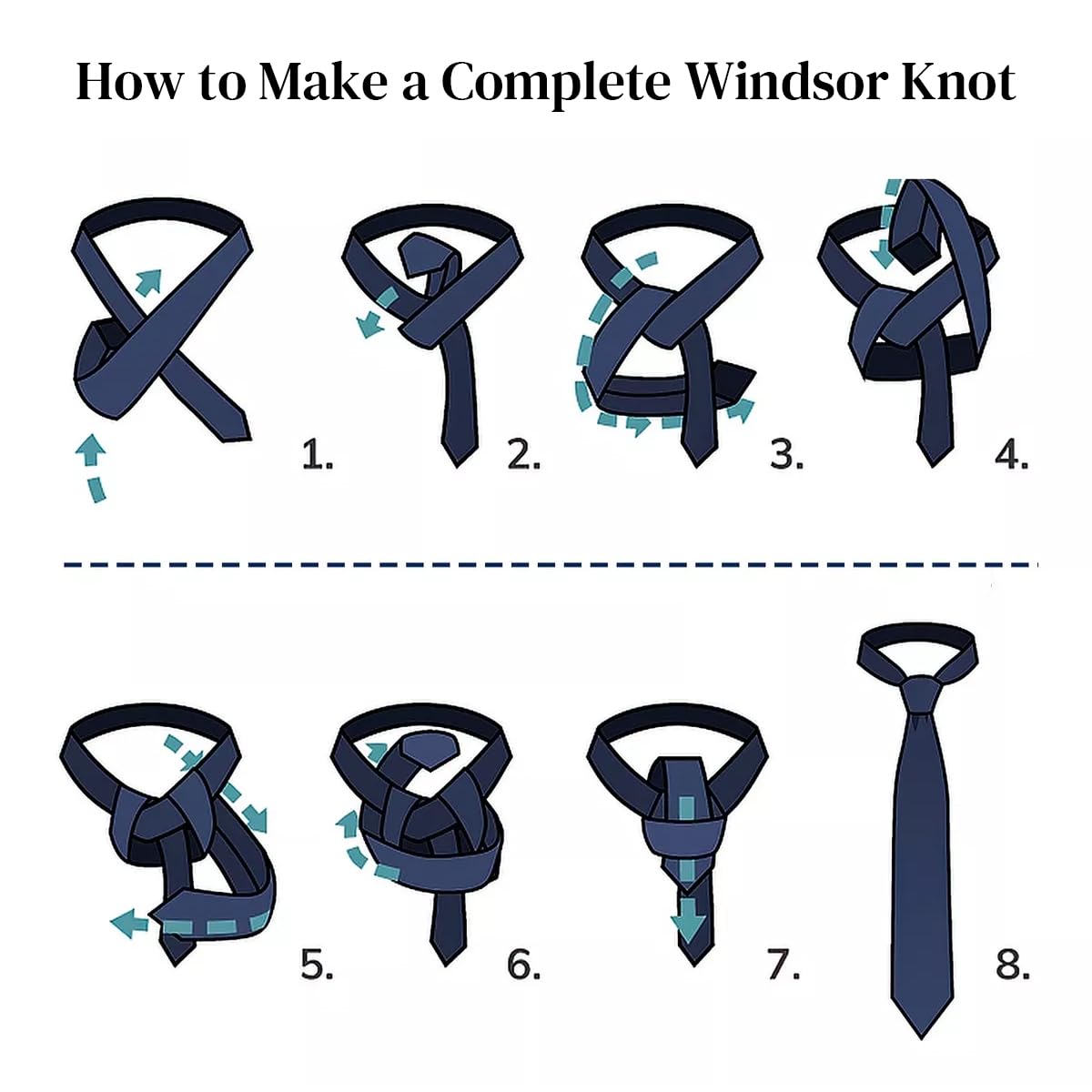 How to Make a Complete Windsor Knot

1.

2.

3.

4.

5.

6.

7.

8.